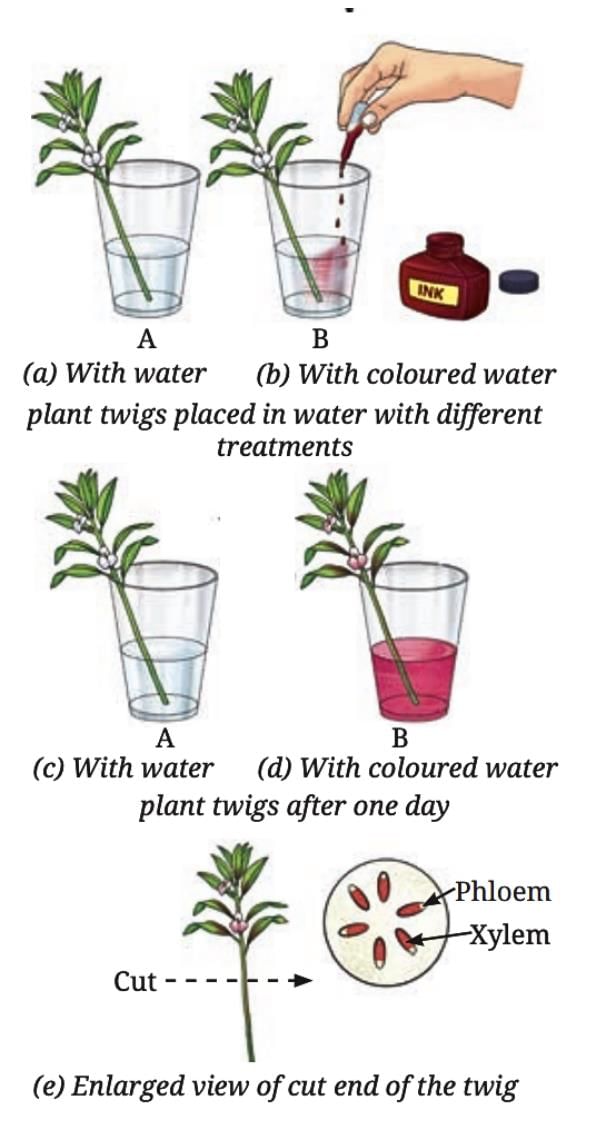 INK

A

B

(a) With water (b) With coloured water

plant twigs placed in water with different treatments

A

B

(c) With water (d) With coloured water

plant twigs after one day

Phloem

Xylem

Cut

(e) Enlarged view of cut end of the twig